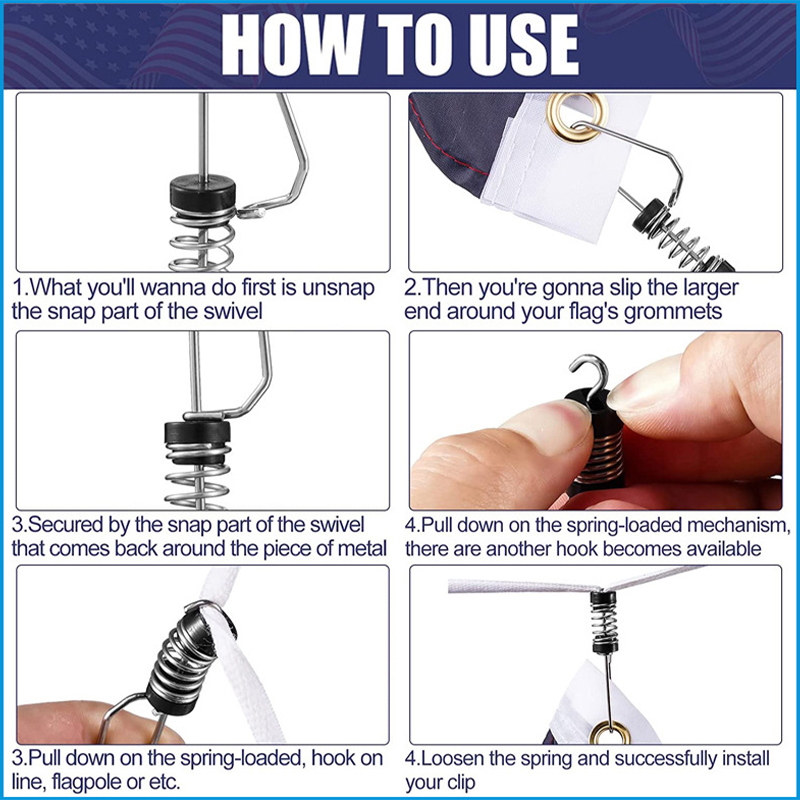 HOW TO USE

1.What you'll wanna do first is unsnap the snap part of the swivel

2.Then you're gonna slip the larger end around your flag's grommets

3.Secured by the snap part of the swivel that comes back around the piece of metal

4.Pull down on the spring-loaded mechanism, there are another hook becomes available

3.Pull down on the spring-loaded, hook on line, flagpole or etc.

4.Loosen the spring and successfully install your clip