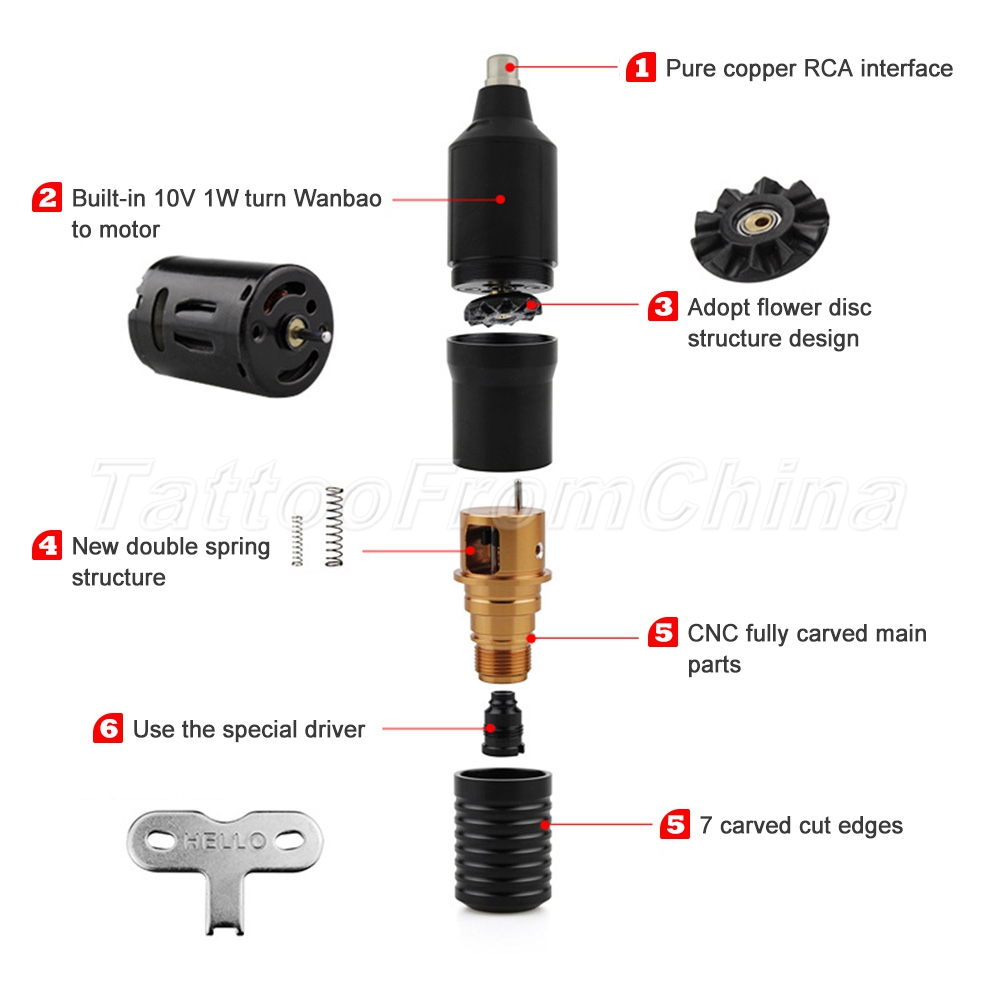 1 Pure copper RCA interface

2 Built-in 10V 1W turn Wanbao to motor

3 Adopt flower disc structure design

TattooFromChina

4 New double spring structure

5 CNC fully carved main parts

6 Use the special driver

5 7 carved cut edges

HELLO