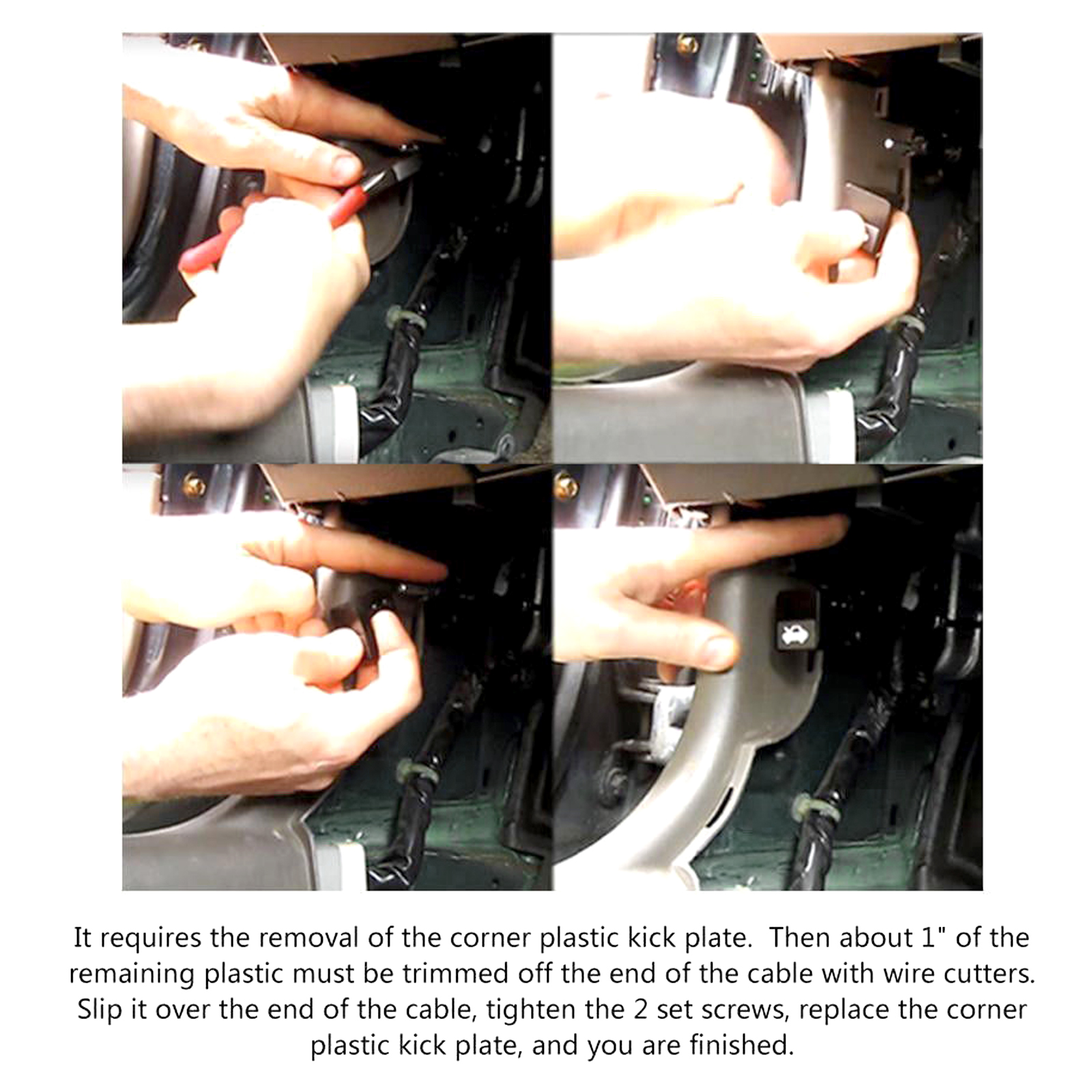 It requires the removal of the corner plastic kick plate. Then about 1" of the remaining plastic must be trimmed off the end of the cable with wire cutters. Slip it over the end of the cable, tighten the 2 set screws, replace the corner plastic kick plate, and you are finished.